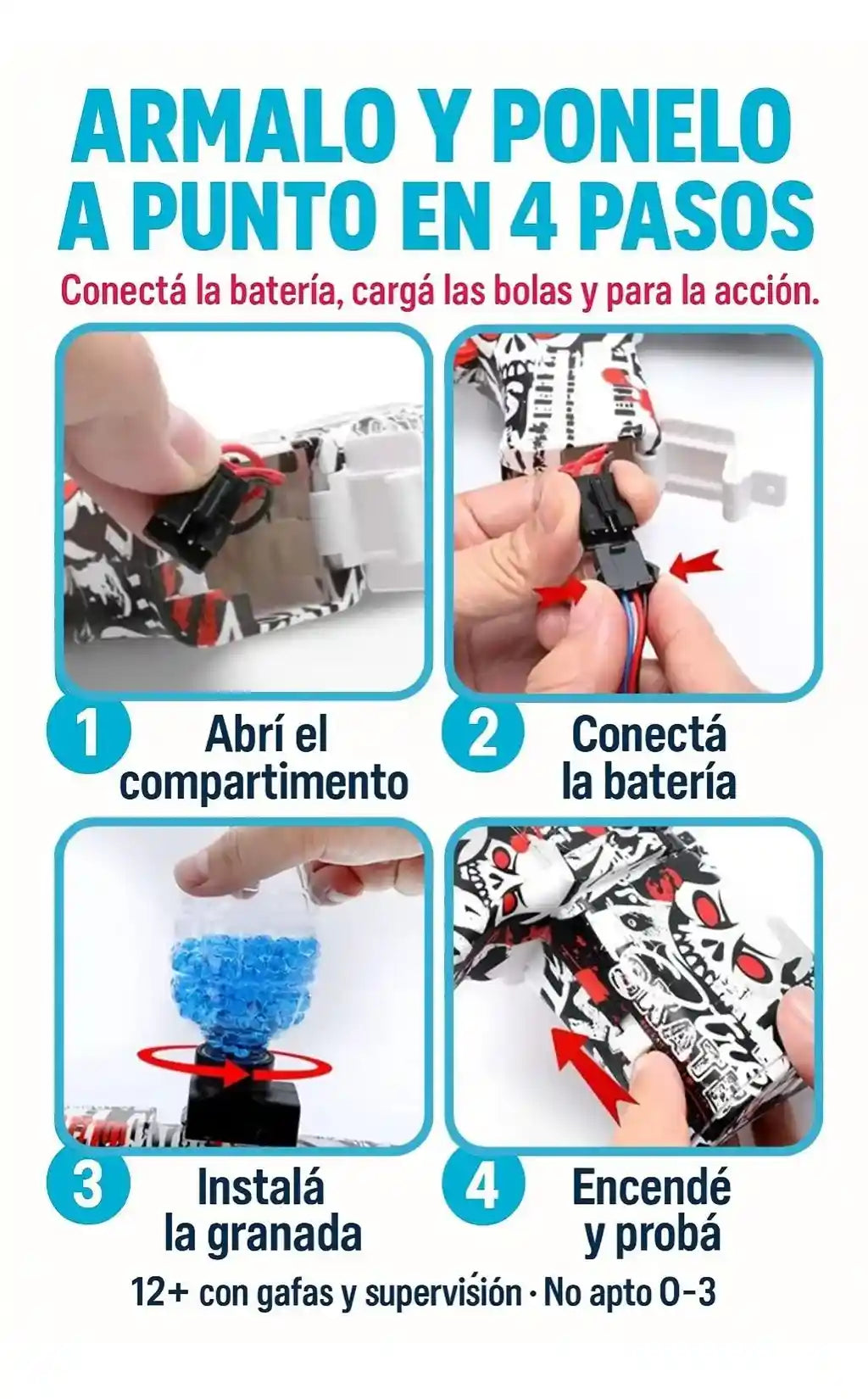 ARMALO Y PONELO A PUNTO EN 4 PASOS

Conectá la batería, cargá las bolas y para la acción.

1 Abrí el compartimento

2 Conectá la batería

3 Instalá la granada

4 Encendé y probá

12+ con gafas y supervisión · No apto 0-3