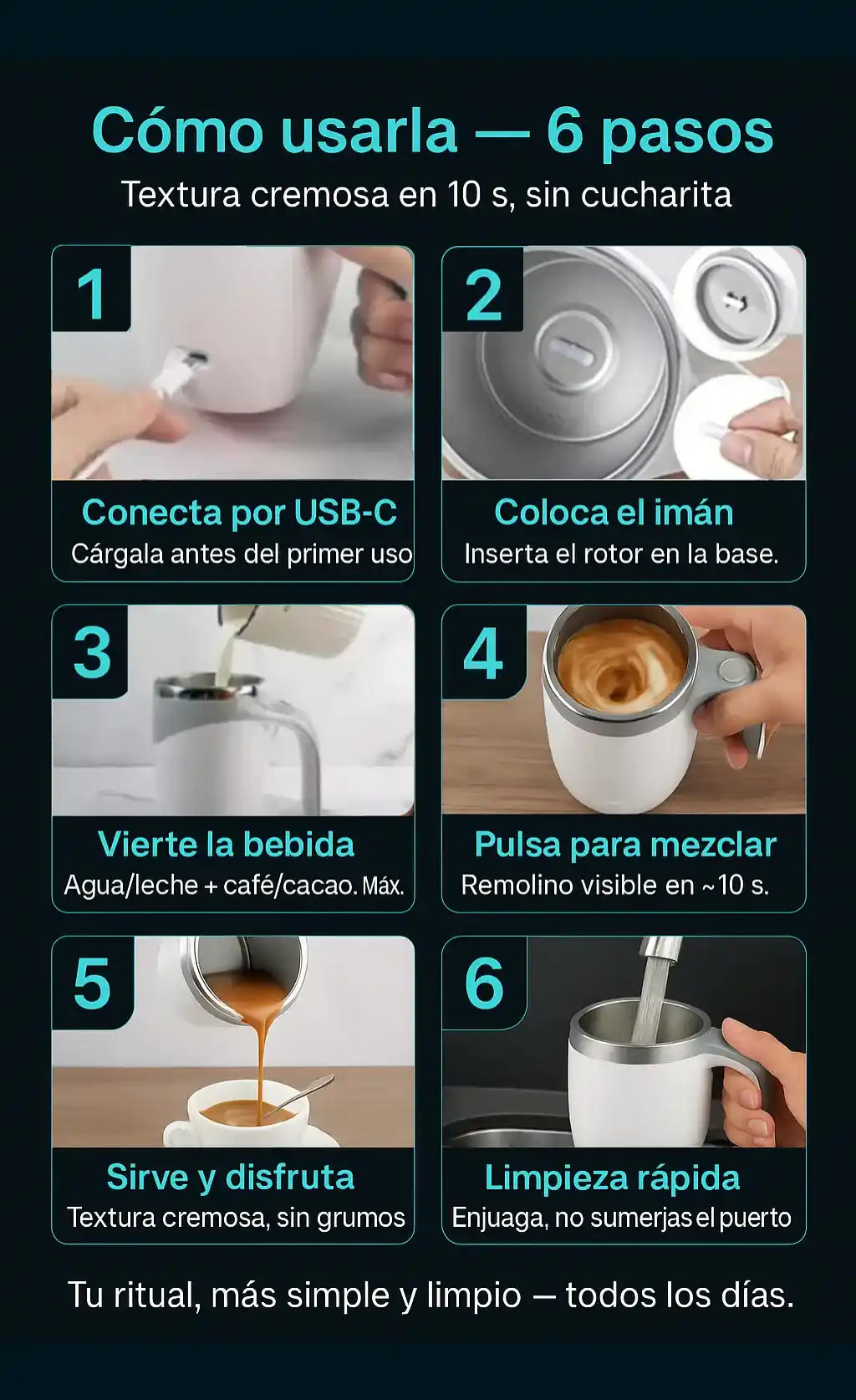 Cómo usarla — 6 pasos
Textura cremosa en 10 s, sin cucharita

1
Conecta por USB-C
Cárgala antes del primer uso

2
Coloca el imán
Inserta el rotor en la base.

3
Vierte la bebida
Agua/leche + café/cacao. Máx.

4
Pulsa para mezclar
Remolino visible en ~10 s.

5
Sirve y disfruta
Textura cremosa, sin grumos

6
Limpieza rápida
Enjuaga, no sumerjas el puerto

Tu ritual, más simple y limpio — todos los días.